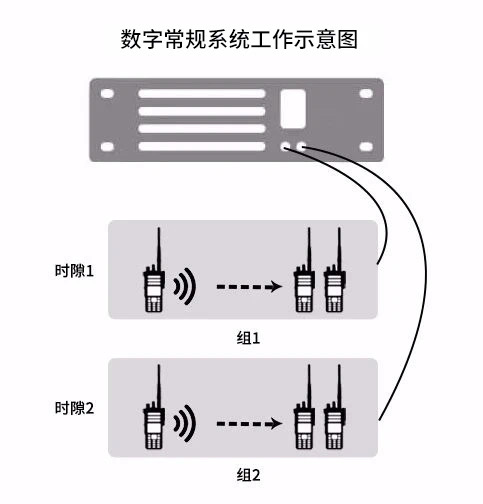 数字常规系统工作示意图

时隙1

组1

时隙2

组2